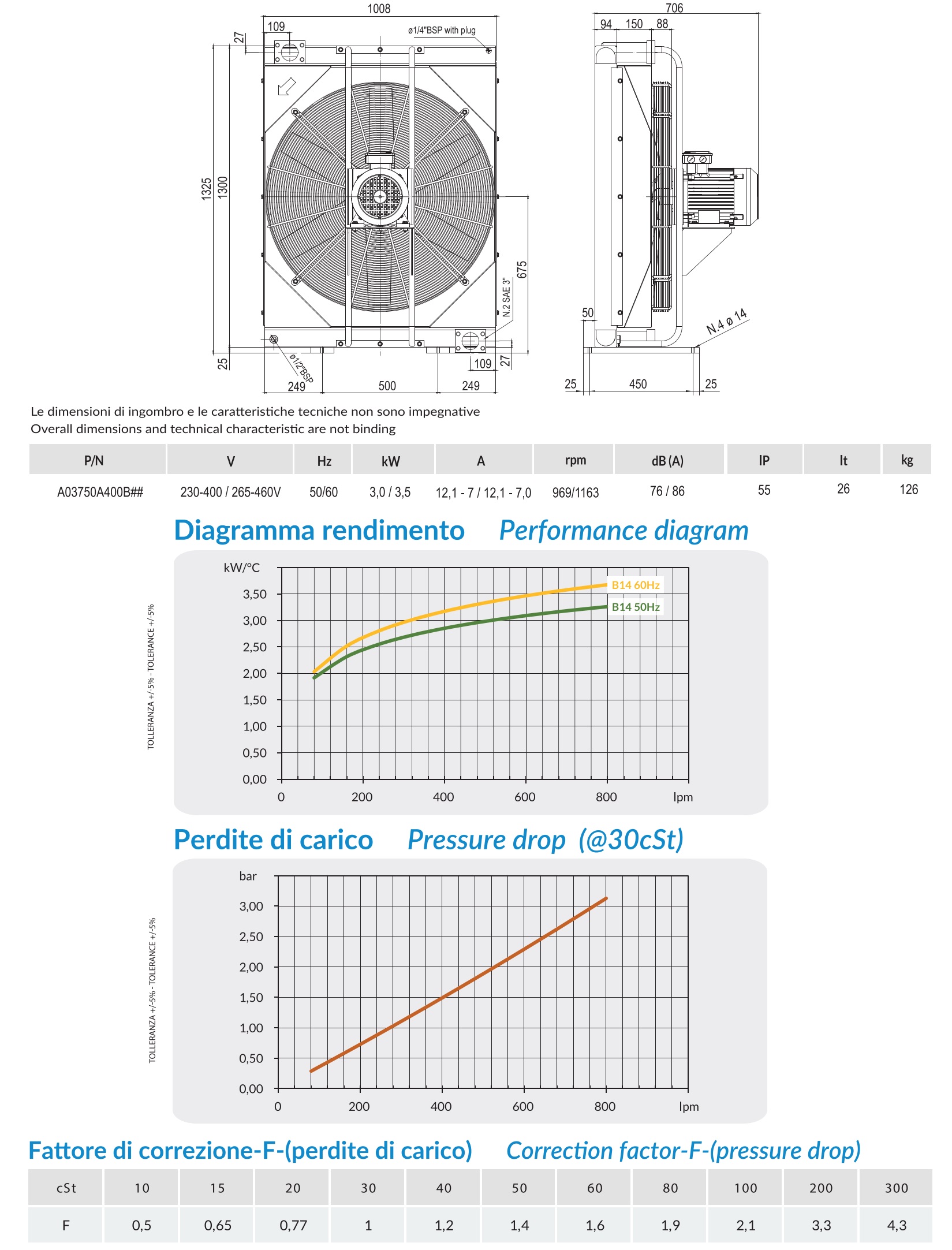 1008

109

27

ø1/4"BSP with plug

1325

1300

675

N.2 SAE 3"

25

ø1/2"BSP

249

500

249

109

27

706

94 150 88

50

N.4 ø 14

25

450

25

Le dimensioni di ingombro e le caratteristiche tecniche non sono impegnative
Overall dimensions and technical characteristic are not binding

| P/N | V | Hz | kW | A | rpm | dB (A) | IP | lt | kg |
|---|---|---|---|---|---|---|---|---|---|
| A03750A400B## | 230-400 / 265-460V | 50/60 | 3,0 / 3,5 | 12,1 - 7 / 12,1 - 7,0 | 969/1163 | 76 / 86 | 55 | 26 | 126 |

Diagramma rendimento Performance diagram

TOLLERANZA +/-5% - TOLERANCE +/-5%

kW/°C

3,50
3,00
2,50
2,00
1,50
1,00
0,50
0,00

0 200 400 600 800 lpm

B14 60Hz
B14 50Hz

Perdite di carico Pressure drop (@30cSt)

TOLLERANZA +/-5% - TOLERANCE +/-5%

bar

3,00
2,50
2,00
1,50
1,00
0,50
0,00

0 200 400 600 800 lpm

Fattore di correzione-F-(perdite di carico) Correction factor-F-(pressure drop)

| cSt | 10 | 15 | 20 | 30 | 40 | 50 | 60 | 80 | 100 | 200 | 300 |
|---|---|---|---|---|---|---|---|---|---|---|---|
| F | 0,5 | 0,65 | 0,77 | 1 | 1,2 | 1,4 | 1,6 | 1,9 | 2,1 | 3,3 | 4,3 |